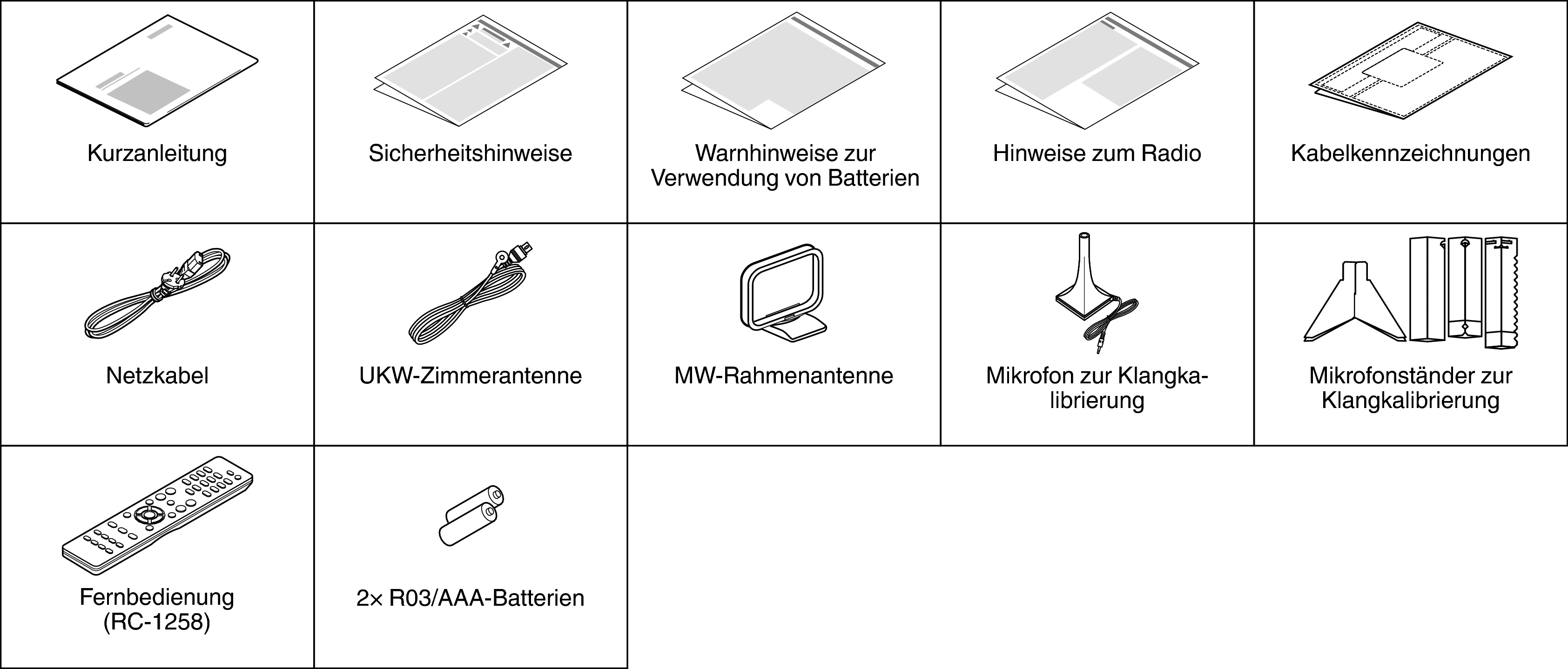 | Kurzanleitung | Sicherheitshinweise | Warnhinweise zur Verwendung von Batterien | Hinweise zum Radio | Kabelkennzeichnungen |
|---|---|---|---|---|
| Netzkabel | UKW-Zimmerantenne | MW-Rahmenantenne | Mikrofon zur Klangkalibrierung | Mikrofonständer zur Klangkalibrierung |
| Fernbedienung (RC-1258) | 2× R03/AAA-Batterien | | | |